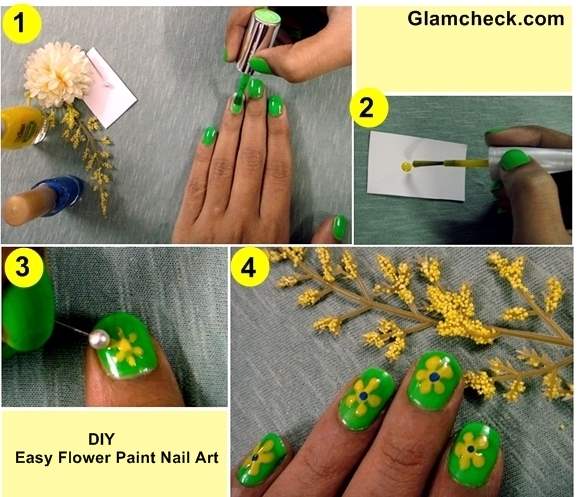 1

Glamcheck.com

2

3

4

DIY
Easy Flower Paint Nail Art